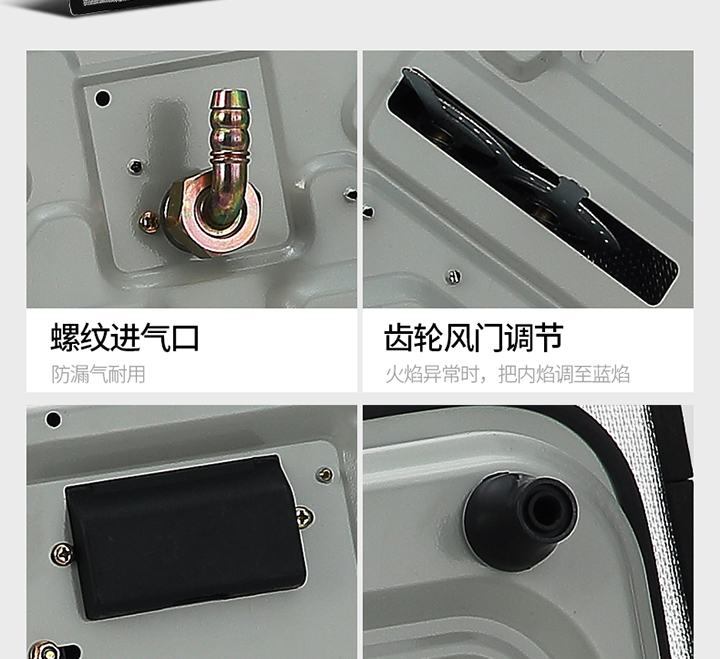 螺纹进气口
防漏气耐用

齿轮风门调节
火焰异常时，把内焰调至蓝焰