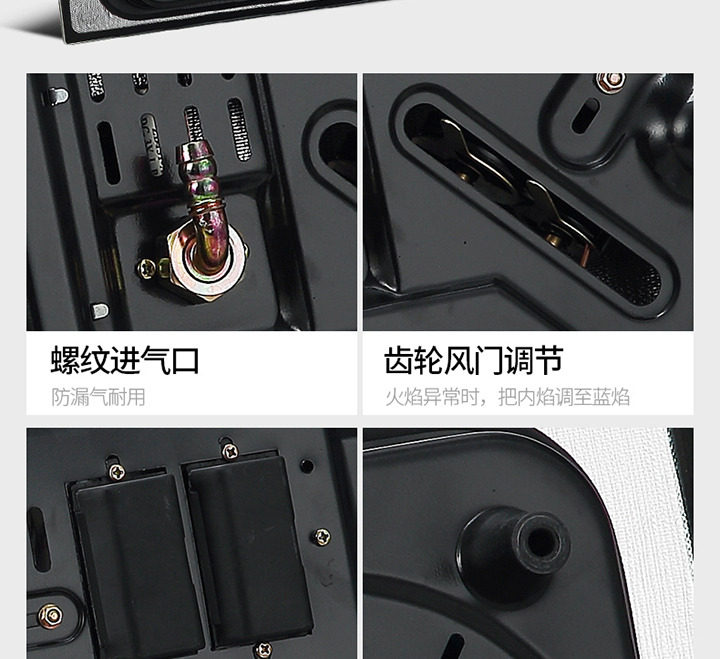 螺纹进气口

防漏气耐用

齿轮风门调节

火焰异常时，把内焰调至蓝焰