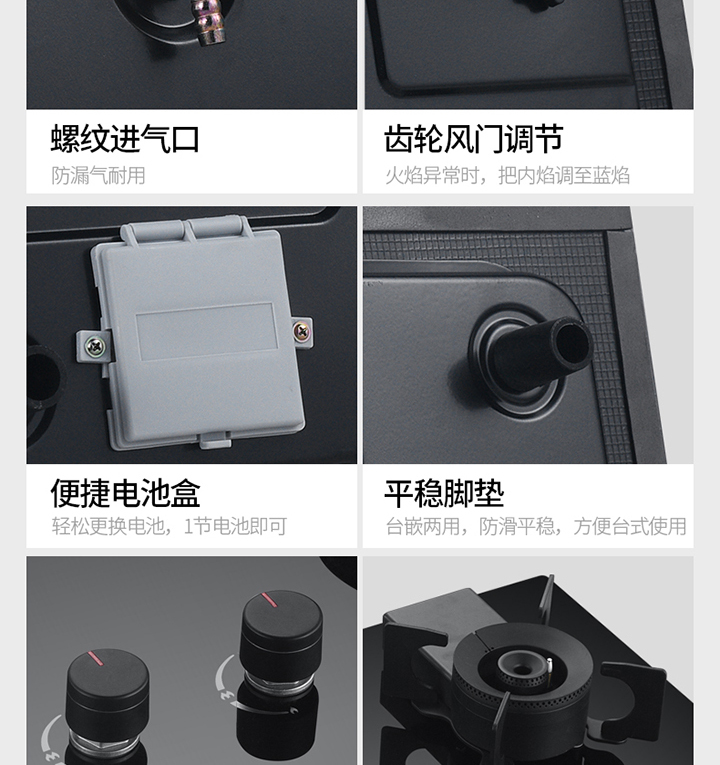 螺纹进气口
防漏气耐用

齿轮风门调节
火焰异常时，把内焰调至蓝焰

便捷电池盒
轻松更换电池，1节电池即可

平稳脚垫
台嵌两用，防滑平稳，方便台式使用