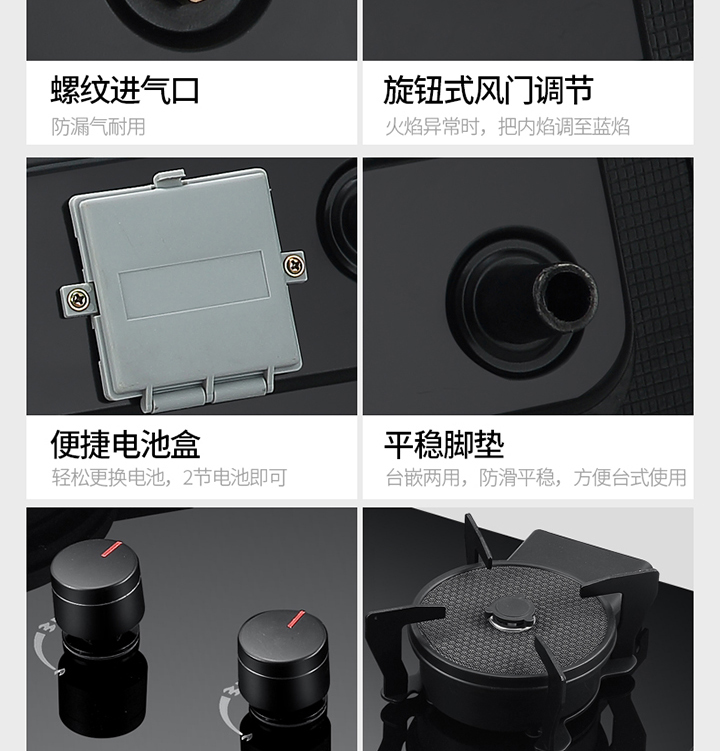 螺纹进气口
防漏气耐用

旋钮式风门调节
火焰异常时，把内焰调至蓝焰

便捷电池盒
轻松更换电池，2节电池即可

平稳脚垫
台嵌两用，防滑平稳，方便台式使用